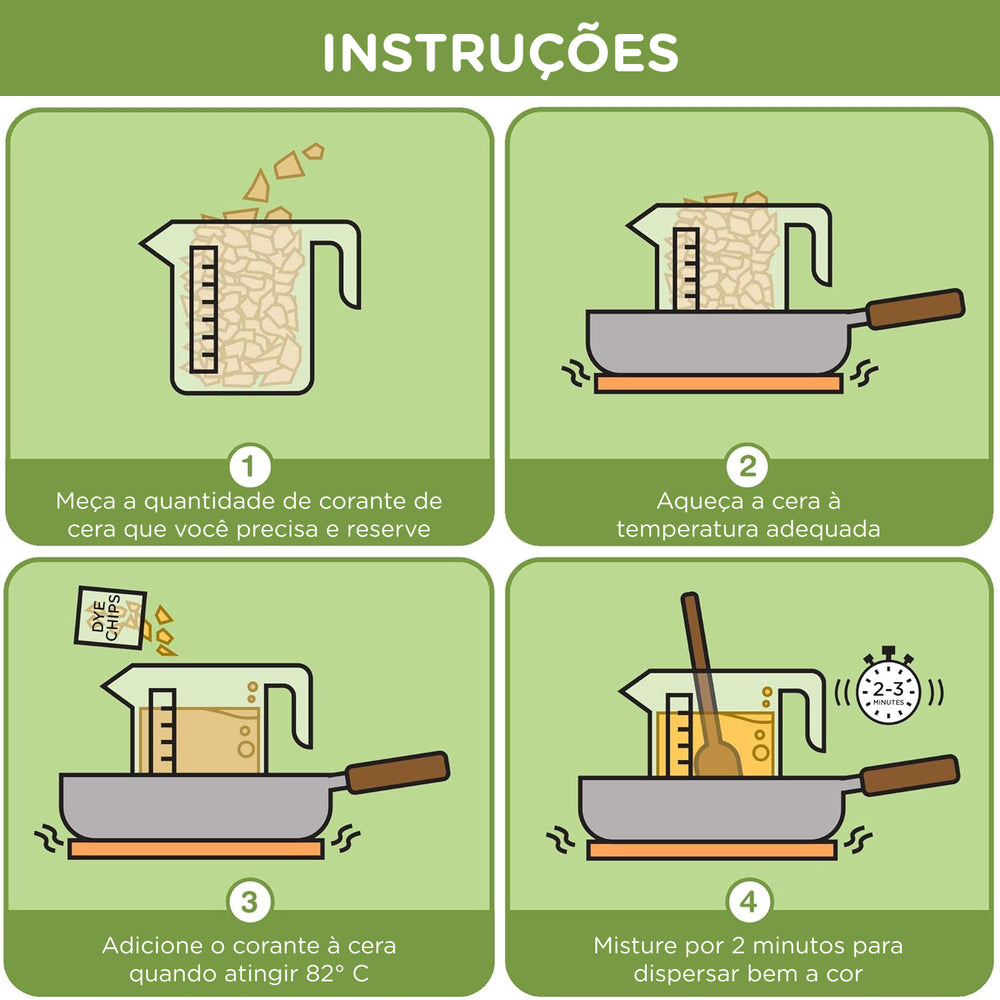 INSTRUÇÕES

1
Meça a quantidade de corante de cera que você precisa e reserve

2
Aqueça a cera à temperatura adequada

DYE CHIPS

3
Adicione o corante à cera quando atingir 82° C

2-3 MINUTES

4
Misture por 2 minutos para dispersar bem a cor